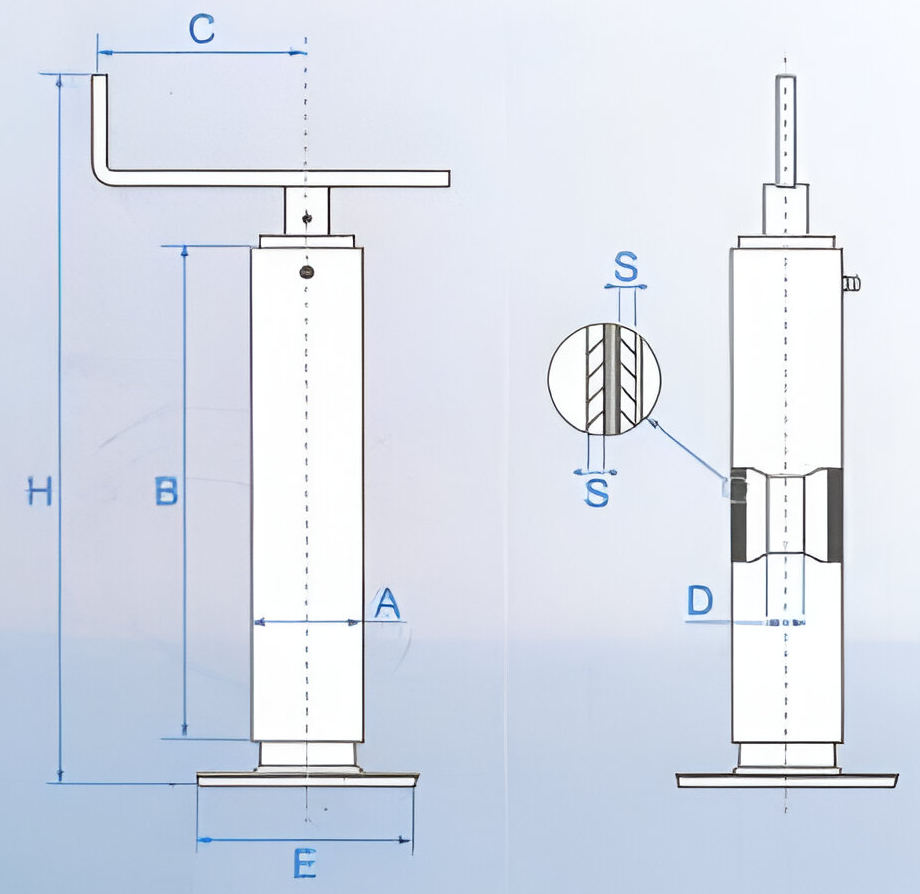 C

H

B

A

E

S

S

D